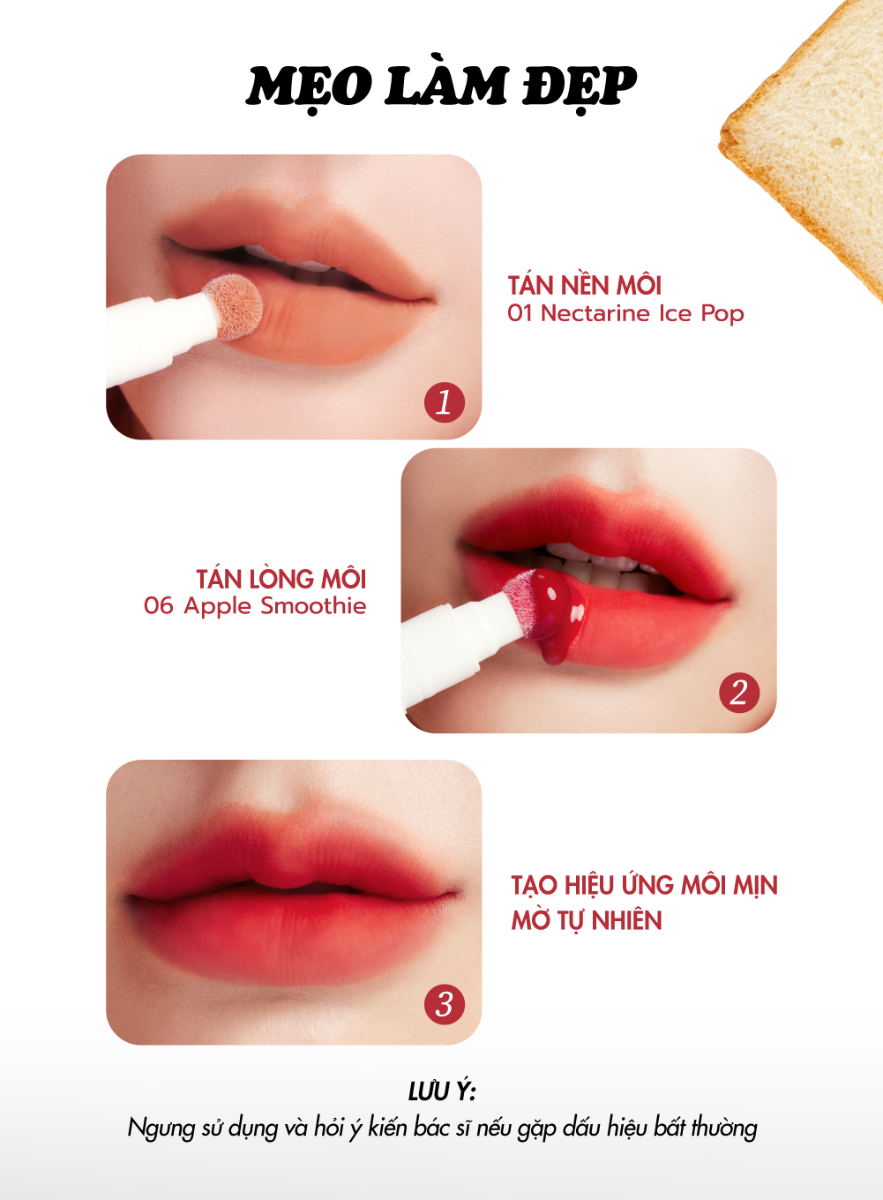 MẸO LÀM ĐẸP

TÁN NỀN MÔI
01 Nectarine Ice Pop

1

TÁN LÒNG MÔI
06 Apple Smoothie

2

TẠO HIỆU ỨNG MÔI MỊN MỜ TỰ NHIÊN

3

LƯU Ý:
Ngưng sử dụng và hỏi ý kiến bác sĩ nếu gặp dấu hiệu bất thường